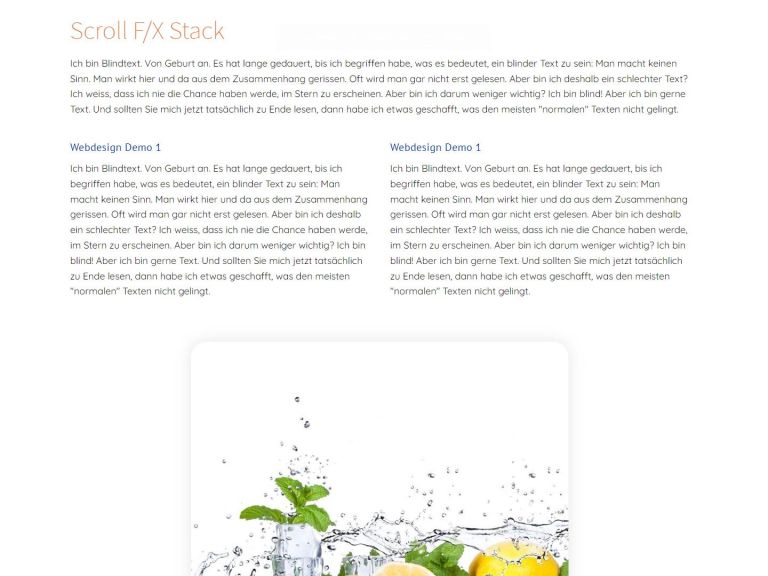 Scroll F/X Stack

Ich bin Blindtext. Von Geburt an. Es hat lange gedauert, bis ich begriffen habe, was es bedeutet, ein blinder Text zu sein: Man macht keinen Sinn. Man wirkt hier und da aus dem Zusammenhang gerissen. Oft wird man gar nicht erst gelesen. Aber bin ich deshalb ein schlechter Text? Ich weiss, dass ich nie die Chance haben werde, im Stern zu erscheinen. Aber bin ich darum weniger wichtig? Ich bin blind! Aber ich bin gerne Text. Und sollten Sie mich jetzt tatsächlich zu Ende lesen, dann habe ich etwas geschafft, was den meisten "normalen" Texten nicht gelingt.

Webdesign Demo 1

Ich bin Blindtext. Von Geburt an. Es hat lange gedauert, bis ich begriffen habe, was es bedeutet, ein blinder Text zu sein: Man macht keinen Sinn. Man wirkt hier und da aus dem Zusammenhang gerissen. Oft wird man gar nicht erst gelesen. Aber bin ich deshalb ein schlechter Text? Ich weiss, dass ich nie die Chance haben werde, im Stern zu erscheinen. Aber bin ich darum weniger wichtig? Ich bin blind! Aber ich bin gerne Text. Und sollten Sie mich jetzt tatsächlich zu Ende lesen, dann habe ich etwas geschafft, was den meisten "normalen" Texten nicht gelingt.

Webdesign Demo 1

Ich bin Blindtext. Von Geburt an. Es hat lange gedauert, bis ich begriffen habe, was es bedeutet, ein blinder Text zu sein: Man macht keinen Sinn. Man wirkt hier und da aus dem Zusammenhang gerissen. Oft wird man gar nicht erst gelesen. Aber bin ich deshalb ein schlechter Text? Ich weiss, dass ich nie die Chance haben werde, im Stern zu erscheinen. Aber bin ich darum weniger wichtig? Ich bin blind! Aber ich bin gerne Text. Und sollten Sie mich jetzt tatsächlich zu Ende lesen, dann habe ich etwas geschafft, was den meisten "normalen" Texten nicht gelingt.